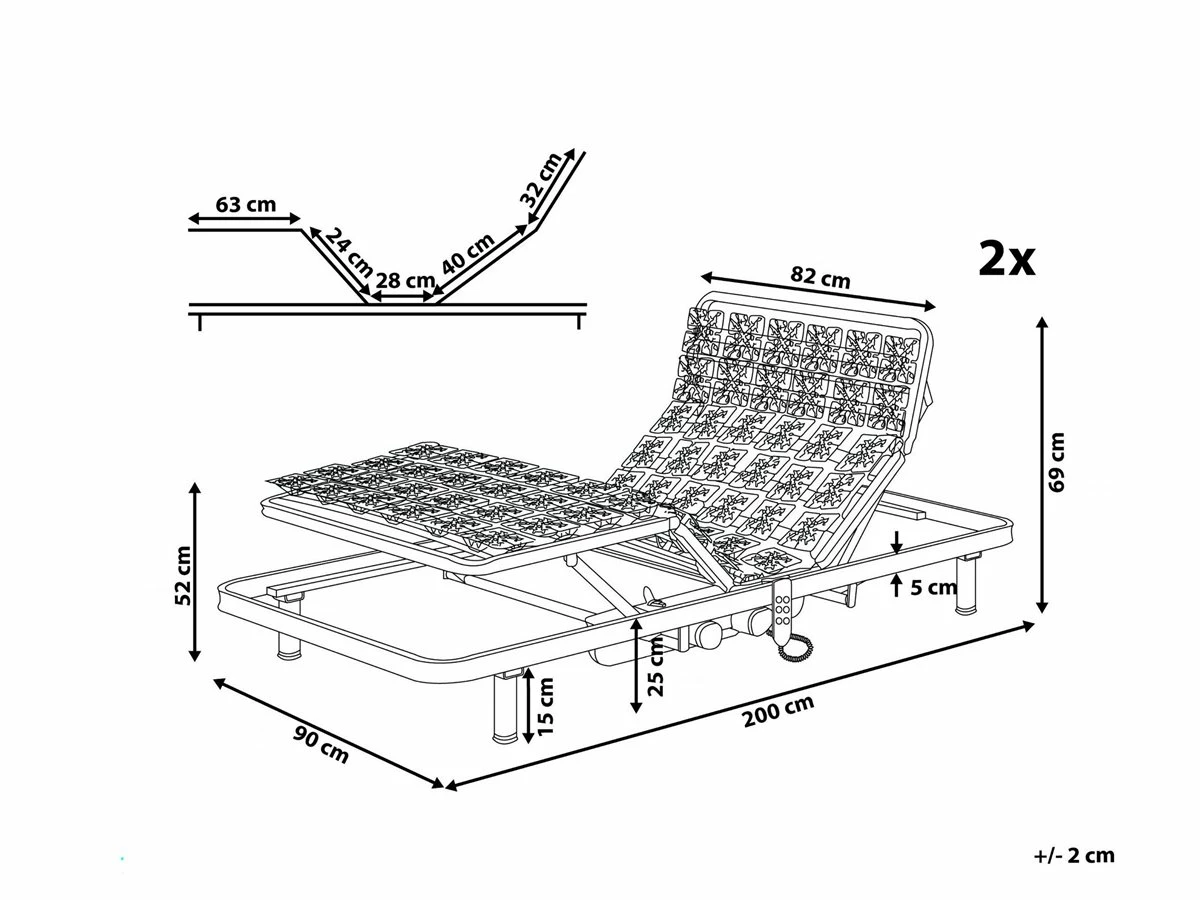 63 cm
24 cm
28 cm
40 cm
32 cm

2x

82 cm
69 cm
52 cm
5 cm
25 cm
15 cm
90 cm
200 cm

+/- 2 cm